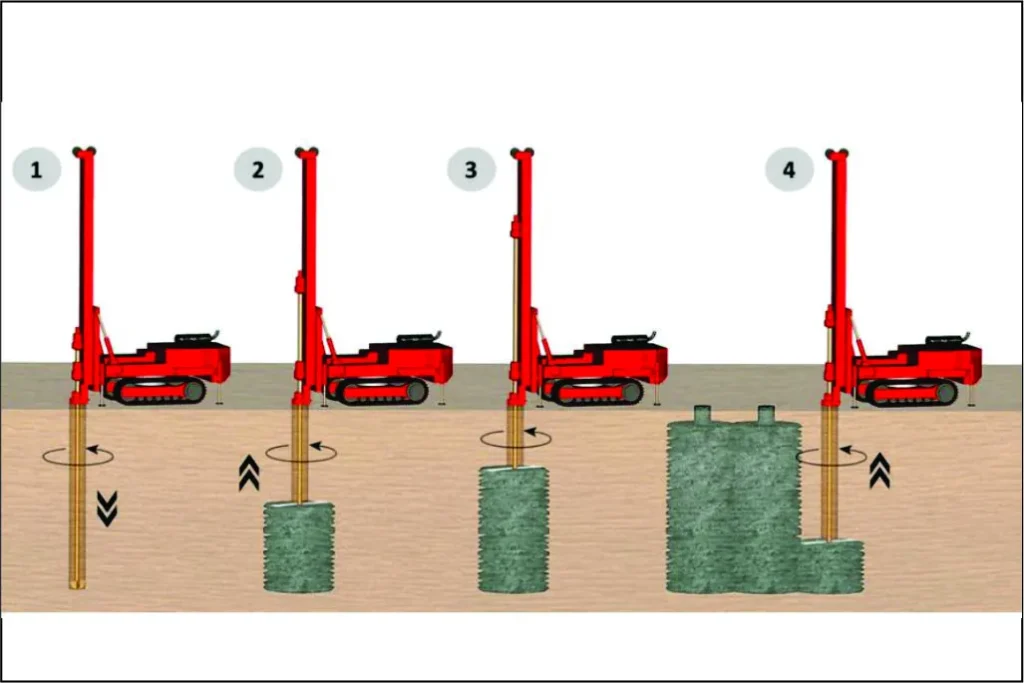 1

2

3

4